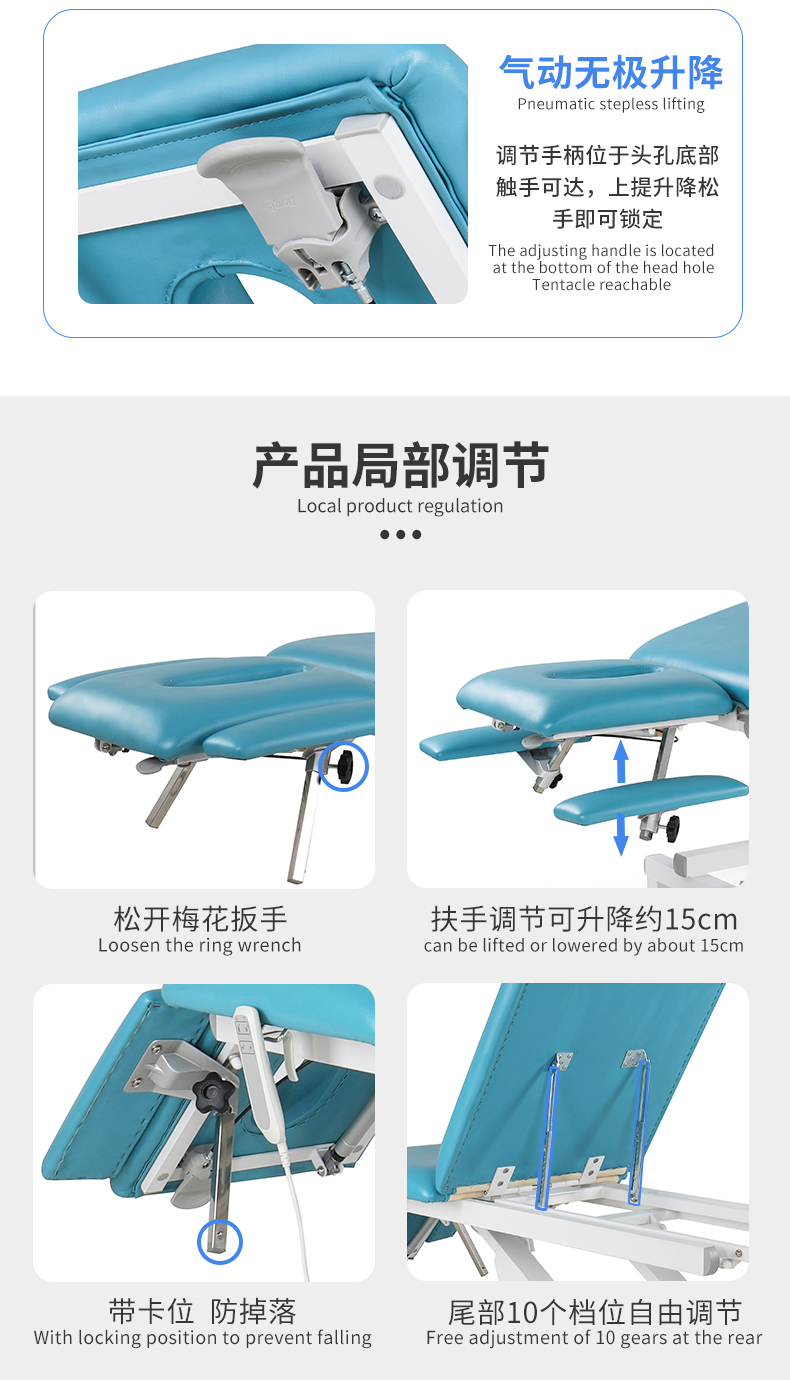 气动无极升降
Pneumatic stepless lifting

调节手柄位于头孔底部触手可达，上提升降松手即可锁定
The adjusting handle is located at the bottom of the head hole Tentacle reachable

产品局部调节
Local product regulation

松开梅花扳手
Loosen the ring wrench

扶手调节可升降约15cm
can be lifted or lowered by about 15cm

带卡位 防掉落
With locking position to prevent falling

尾部10个档位自由调节
Free adjustment of 10 gears at the rear