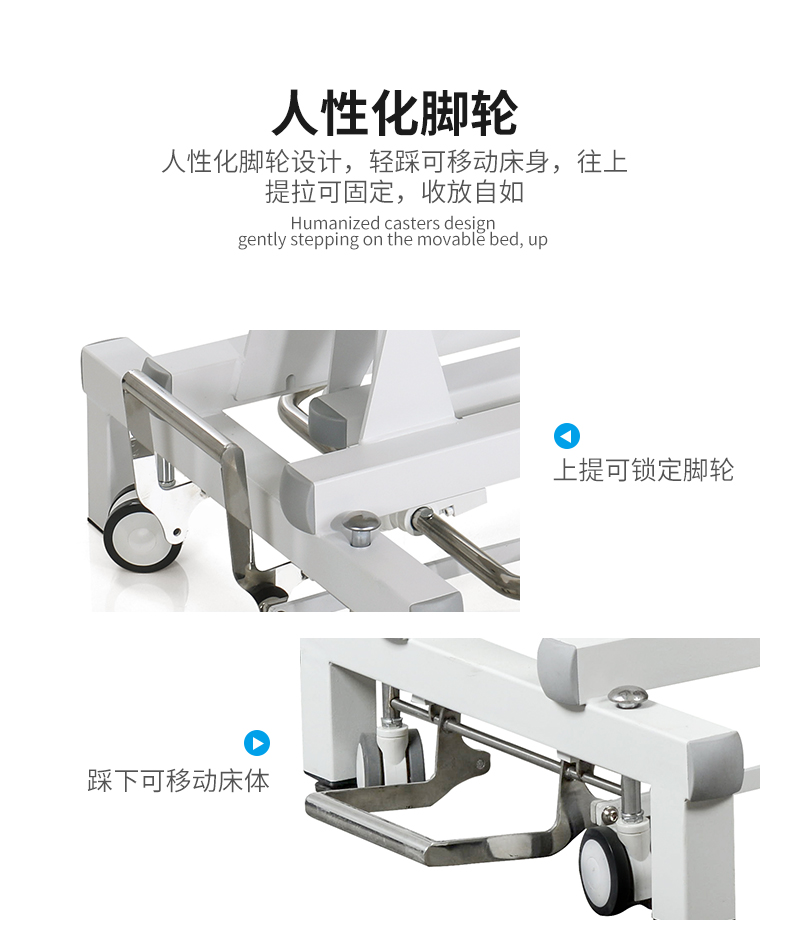 人性化脚轮

人性化脚轮设计，轻踩可移动床身，往上提拉可固定，收放自如

Humanized casters design
gently stepping on the movable bed, up

上提可锁定脚轮

踩下可移动床体