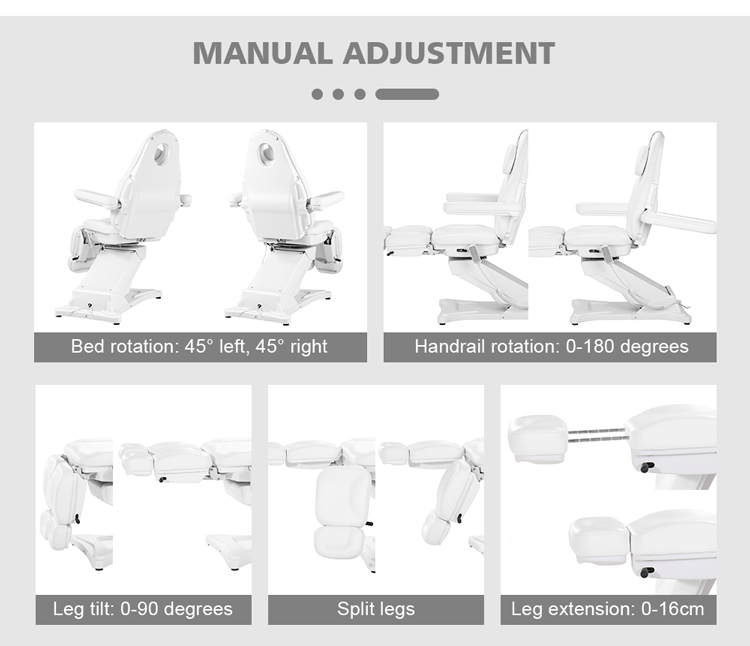 MANUAL ADJUSTMENT

Bed rotation: 45° left, 45° right

Handrail rotation: 0-180 degrees

Leg tilt: 0-90 degrees

Split legs

Leg extension: 0-16cm