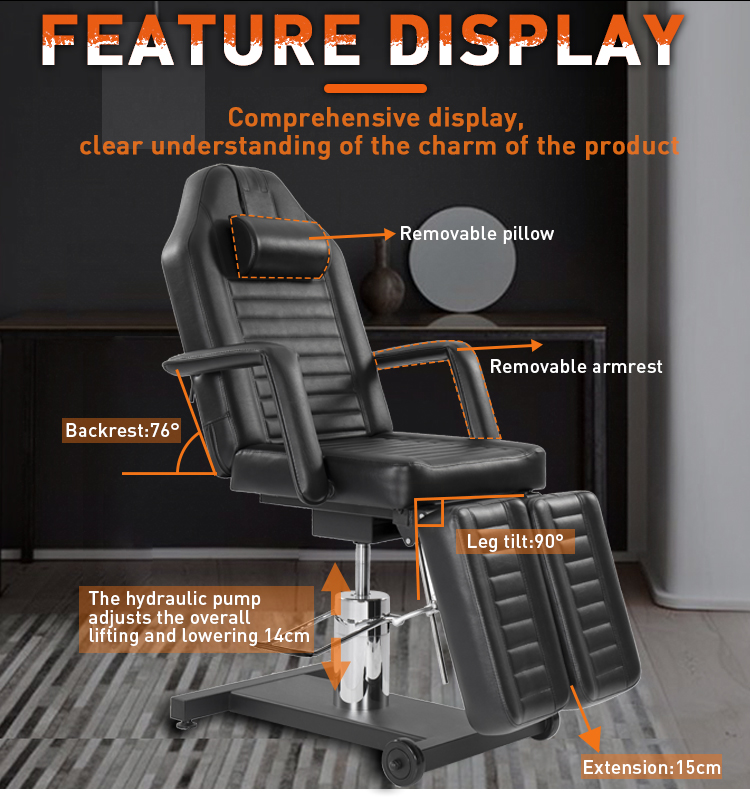 FEATURE DISPLAY

Comprehensive display, clear understanding of the charm of the product

Removable pillow

Removable armrest

Backrest:76°

Leg tilt:90°

The hydraulic pump adjusts the overall lifting and lowering 14cm

Extension:15cm