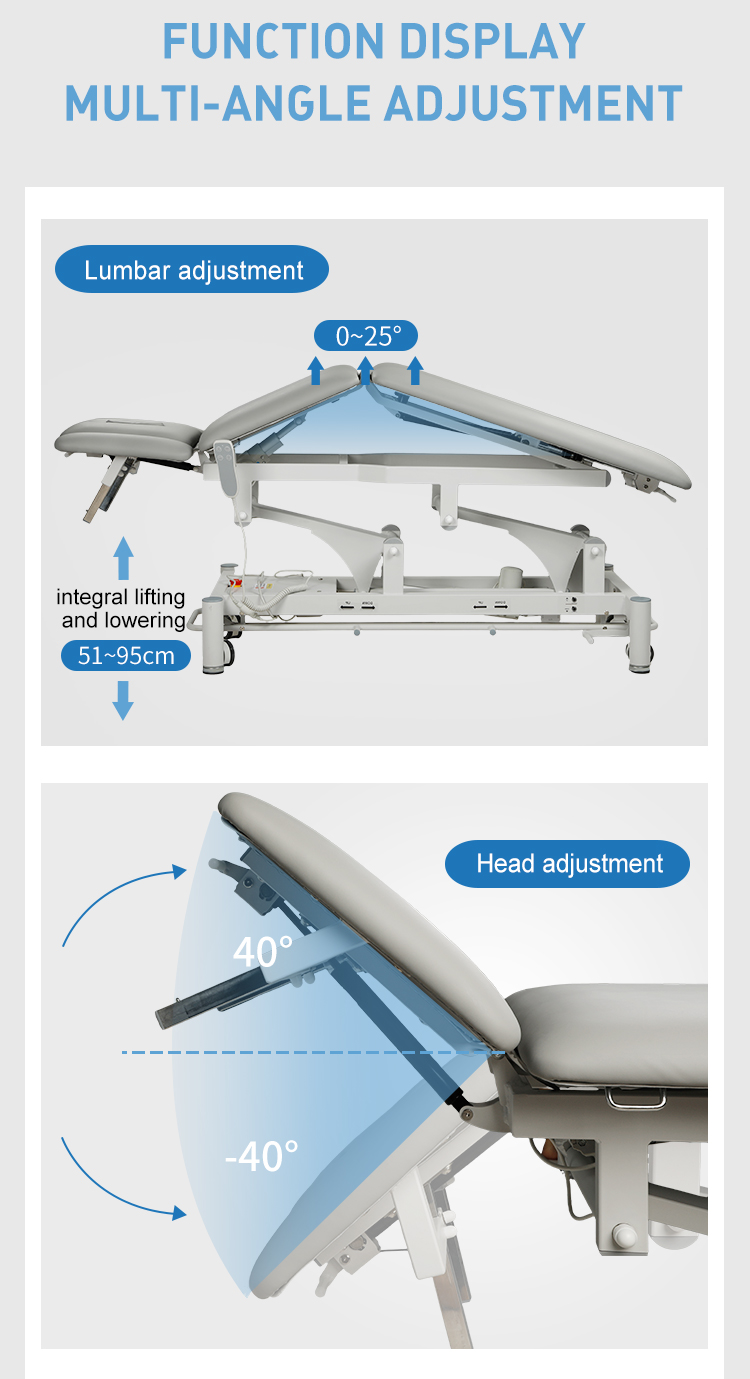 FUNCTION DISPLAY
MULTI-ANGLE ADJUSTMENT

Lumbar adjustment

0~25°

integral lifting and lowering

51~95cm

Head adjustment

40°

-40°